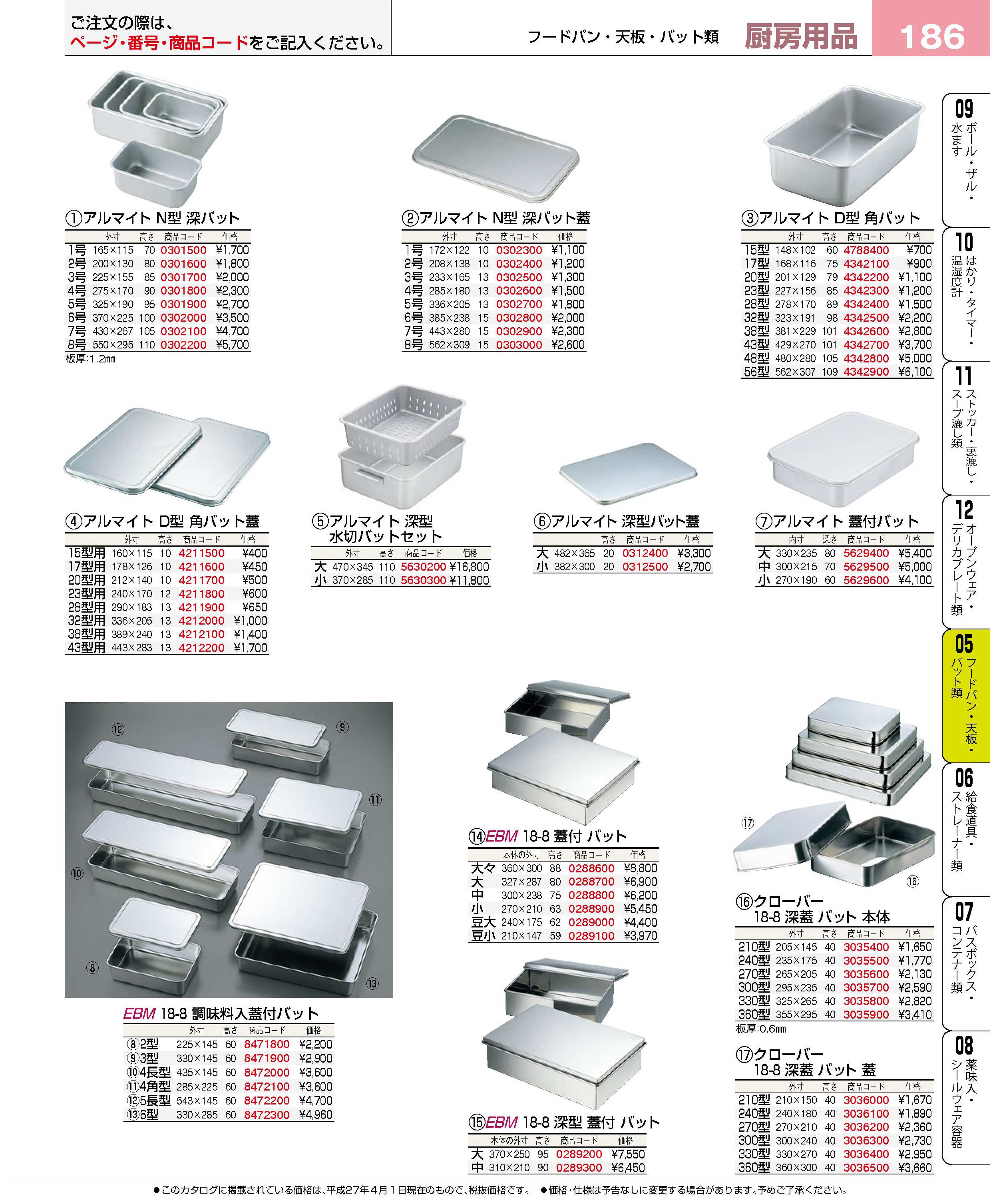 ご注文の際は、
ページ・番号・商品コードをご記入ください。

フードパン・天板・バット類 厨房用品 186

①アルマイト N型 深バット

| | 外寸 | 高さ | 商品コード | 価格 |
|---|---|---|---|---|
| 1号 | 165×115 | 70 | 0301500 | ¥1,700 |
| 2号 | 200×130 | 80 | 0301600 | ¥1,800 |
| 3号 | 225×155 | 85 | 0301700 | ¥2,000 |
| 4号 | 275×170 | 90 | 0301800 | ¥2,300 |
| 5号 | 325×190 | 95 | 0301900 | ¥2,700 |
| 6号 | 370×225 | 100 | 0302000 | ¥3,500 |
| 7号 | 430×267 | 105 | 0302100 | ¥4,700 |
| 8号 | 550×295 | 110 | 0302200 | ¥5,700 |

板厚:1.2mm

②アルマイト N型 深バット蓋

| | 外寸 | 高さ | 商品コード | 価格 |
|---|---|---|---|---|
| 1号 | 172×122 | 10 | 0302300 | ¥1,100 |
| 2号 | 208×138 | 10 | 0302400 | ¥1,200 |
| 3号 | 233×165 | 13 | 0302500 | ¥1,300 |
| 4号 | 285×180 | 13 | 0302600 | ¥1,500 |
| 5号 | 336×205 | 13 | 0302700 | ¥1,800 |
| 6号 | 385×238 | 15 | 0302800 | ¥2,000 |
| 7号 | 443×280 | 15 | 0302900 | ¥2,300 |
| 8号 | 562×309 | 15 | 0303000 | ¥2,600 |

③アルマイト D型 角バット

| | 外寸 | 高さ | 商品コード | 価格 |
|---|---|---|---|---|
| 15型 | 148×102 | 60 | 4788400 | ¥700 |
| 17型 | 168×116 | 75 | 4342100 | ¥900 |
| 20型 | 201×129 | 79 | 4342200 | ¥1,100 |
| 23型 | 227×156 | 85 | 4342300 | ¥1,200 |
| 28型 | 278×170 | 89 | 4342400 | ¥1,500 |
| 32型 | 323×191 | 98 | 4342500 | ¥2,200 |
| 38型 | 381×229 | 101 | 4342600 | ¥2,800 |
| 43型 | 429×270 | 101 | 4342700 | ¥3,700 |
| 48型 | 480×280 | 105 | 4342800 | ¥5,000 |
| 56型 | 562×307 | 109 | 4342900 | ¥6,100 |

④アルマイト D型 角バット蓋

| | 外寸 | 高さ | 商品コード | 価格 |
|---|---|---|---|---|
| 15型用 | 160×115 | 10 | 4211500 | ¥400 |
| 17型用 | 178×126 | 10 | 4211600 | ¥450 |
| 20型用 | 212×140 | 10 | 4211700 | ¥500 |
| 23型用 | 240×170 | 12 | 4211800 | ¥600 |
| 28型用 | 290×183 | 13 | 4211900 | ¥650 |
| 32型用 | 336×205 | 13 | 4212000 | ¥1,000 |
| 38型用 | 389×240 | 13 | 4212100 | ¥1,400 |
| 43型用 | 443×283 | 13 | 4212200 | ¥1,700 |

⑤アルマイト 深型 水切バットセット

| | 外寸 | 高さ | 商品コード | 価格 |
|---|---|---|---|---|
| 大 | 470×345 | 110 | 5630200 | ¥16,800 |
| 小 | 370×285 | 110 | 5630300 | ¥11,800 |

⑥アルマイト 深型バット蓋

| | | 高さ | 商品コード | 価格 |
|---|---|---|---|---|
| 大 | 482×365 | 20 | 0312400 | ¥3,300 |
| 小 | 382×300 | 20 | 0312500 | ¥2,700 |

⑦アルマイト 蓋付バット

| | 内寸 | 深さ | 商品コード | 価格 |
|---|---|---|---|---|
| 大 | 330×235 | 80 | 5629400 | ¥5,400 |
| 中 | 300×215 | 70 | 5629500 | ¥5,000 |
| 小 | 270×190 | 60 | 5629600 | ¥4,100 |

⑫ ⑨ ⑪ ⑩ ⑧ ⑬

EBM 18-8 調味料入蓋付バット

| | 外寸 | 高さ | 商品コード | 価格 |
|---|---|---|---|---|
| ⑧2型 | 225×145 | 60 | 8471800 | ¥2,200 |
| ⑨3型 | 330×145 | 60 | 8471900 | ¥2,900 |
| ⑩4長型 | 435×145 | 60 | 8472000 | ¥3,600 |
| ⑪4角型 | 285×225 | 60 | 8472100 | ¥3,600 |
| ⑫5長型 | 543×145 | 60 | 8472200 | ¥4,700 |
| ⑬6型 | 330×285 | 60 | 8472300 | ¥4,960 |

⑭EBM 18-8 蓋付 バット

| | 本体の外寸 | 高さ | 商品コード | 価格 |
|---|---|---|---|---|
| 大々 | 360×300 | 88 | 0288600 | ¥8,800 |
| 大 | 327×287 | 80 | 0288700 | ¥6,900 |
| 中 | 300×238 | 75 | 0288800 | ¥6,200 |
| 小 | 270×210 | 63 | 0288900 | ¥5,450 |
| 豆大 | 240×175 | 62 | 0289000 | ¥4,400 |
| 豆小 | 210×147 | 59 | 0289100 | ¥3,970 |

⑮EBM 18-8 深型 蓋付 バット

| | 本体の外寸 | 高さ | 商品コード | 価格 |
|---|---|---|---|---|
| 大 | 370×250 | 95 | 0289200 | ¥7,550 |
| 中 | 310×210 | 90 | 0289300 | ¥6,450 |

⑰ ⑯

⑯クローバー 18-8 深蓋 バット 本体

| | 外寸 | 高さ | 商品コード | 価格 |
|---|---|---|---|---|
| 210型 | 205×145 | 40 | 3035400 | ¥1,650 |
| 240型 | 235×175 | 40 | 3035500 | ¥1,770 |
| 270型 | 265×205 | 40 | 3035600 | ¥2,130 |
| 300型 | 295×235 | 40 | 3035700 | ¥2,590 |
| 330型 | 325×265 | 40 | 3035800 | ¥2,820 |
| 360型 | 355×295 | 40 | 3035900 | ¥3,410 |

板厚:0.6mm

⑰クローバー 18-8 深蓋 バット 蓋

| | 外寸 | 高さ | 商品コード | 価格 |
|---|---|---|---|---|
| 210型 | 210×150 | 40 | 3036000 | ¥1,670 |
| 240型 | 240×180 | 40 | 3036100 | ¥1,890 |
| 270型 | 270×210 | 40 | 3036200 | ¥2,360 |
| 300型 | 300×240 | 40 | 3036300 | ¥2,730 |
| 330型 | 330×270 | 40 | 3036400 | ¥2,950 |
| 360型 | 360×300 | 40 | 3036500 | ¥3,660 |

09 ボール・ザル・水ます
10 はかり・タイマー・温湿度計
11 ストッカー・裏漉し・スープ漉し類
12 オーブンウェア・デリカプレート類
05 フードパン・天板・バット類
06 給食道具・ストレーナー類
07 バスボックス・コンテナー類
08 薬味入・シールウェア容器

●このカタログに掲載されている価格は、平成27年4月1日現在のもので、税抜価格です。 ●価格・仕様は予告なしに変更する場合があります。予めご了承ください。