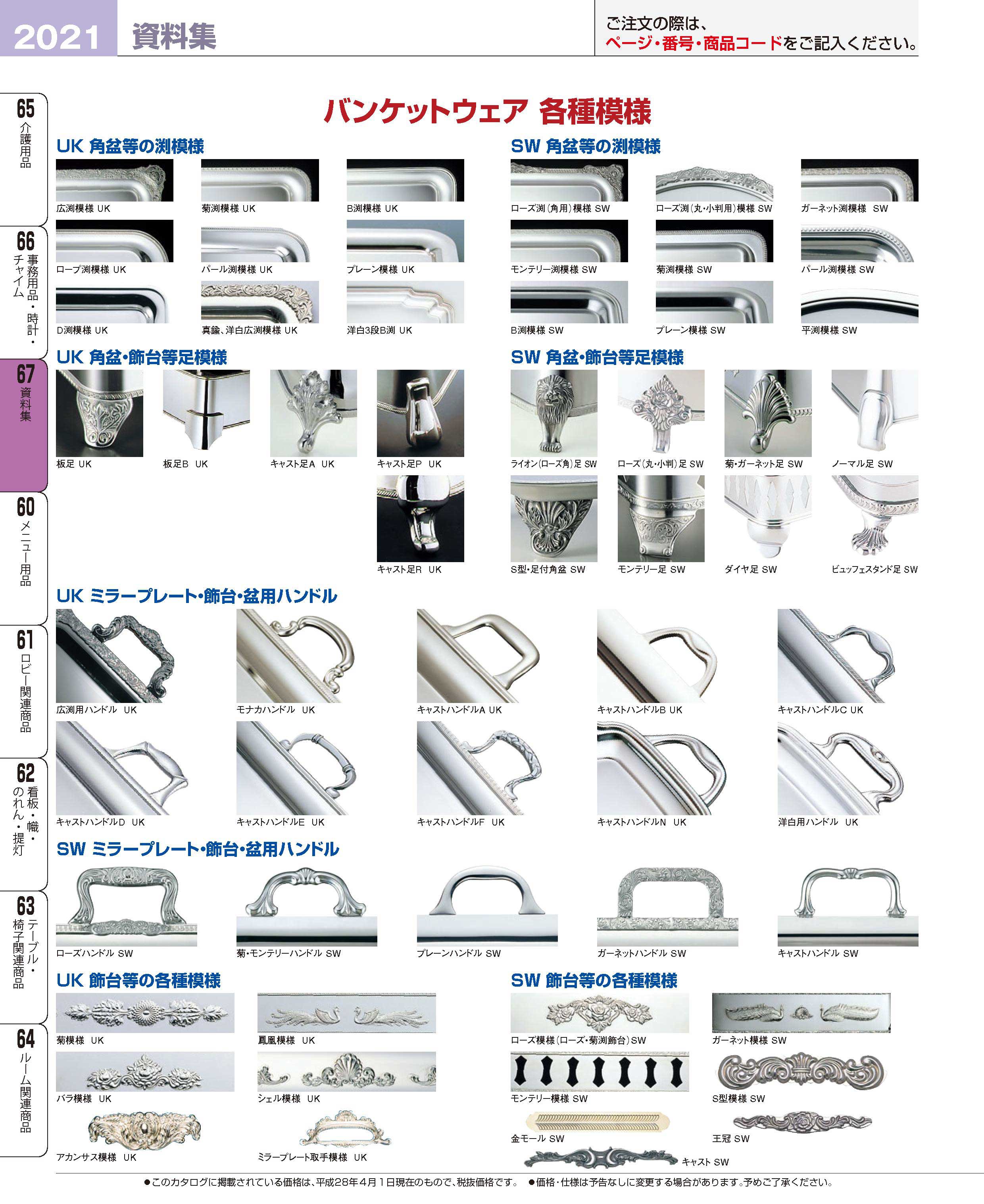 2021 資料集

ご注文の際は、
ページ・番号・商品コードをご記入ください。

65 介護用品
66 事務用品・時計・チャイム
67 資料集
60 メニュー用品
61 ロビー関連商品
62 看板・幟・のれん・提灯
63 テーブル・椅子関連商品
64 ルーム関連商品

バンケットウェア 各種模様

UK 角盆等の渕模様

広渕模様 UK
菊渕模様 UK
B渕模様 UK
ロープ渕模様 UK
パール渕模様 UK
プレーン模様 UK
D渕模様 UK
真鍮、洋白広渕模様 UK
洋白3段B渕 UK

SW 角盆等の渕模様

ローズ渕(角用)模様 SW
ローズ渕(丸・小判用)模様 SW
ガーネット渕模様 SW
モンテリー渕模様 SW
菊渕模様 SW
パール渕模様 SW
B渕模様 SW
プレーン模様 SW
平渕模様 SW

UK 角盆・飾台等足模様

板足 UK
板足B UK
キャスト足A UK
キャスト足P UK
キャスト足R UK

SW 角盆・飾台等足模様

ライオン(ローズ角)足 SW
ローズ(丸・小判)足 SW
菊・ガーネット足 SW
ノーマル足 SW
S型・足付角盆 SW
モンテリー足 SW
ダイヤ足 SW
ビュッフェスタンド足 SW

UK ミラープレート・飾台・盆用ハンドル

広渕用ハンドル UK
モナカハンドル UK
キャストハンドルA UK
キャストハンドルB UK
キャストハンドルC UK
キャストハンドルD UK
キャストハンドルE UK
キャストハンドルF UK
キャストハンドルN UK
洋白用ハンドル UK

SW ミラープレート・飾台・盆用ハンドル

ローズハンドル SW
菊・モンテリーハンドル SW
プレーンハンドル SW
ガーネットハンドル SW
キャストハンドル SW

UK 飾台等の各種模様

菊模様 UK
鳳凰模様 UK
バラ模様 UK
シェル模様 UK
アカンサス模様 UK
ミラープレート取手模様 UK

SW 飾台等の各種模様

ローズ模様(ローズ・菊渕飾台)SW
ガーネット模様 SW
モンテリー模様 SW
S型模様 SW
金モール SW
王冠 SW
キャスト SW

●このカタログに掲載されている価格は、平成28年4月1日現在のもので、税抜価格です。 ●価格・仕様は予告なしに変更する場合があります。予めご了承ください。