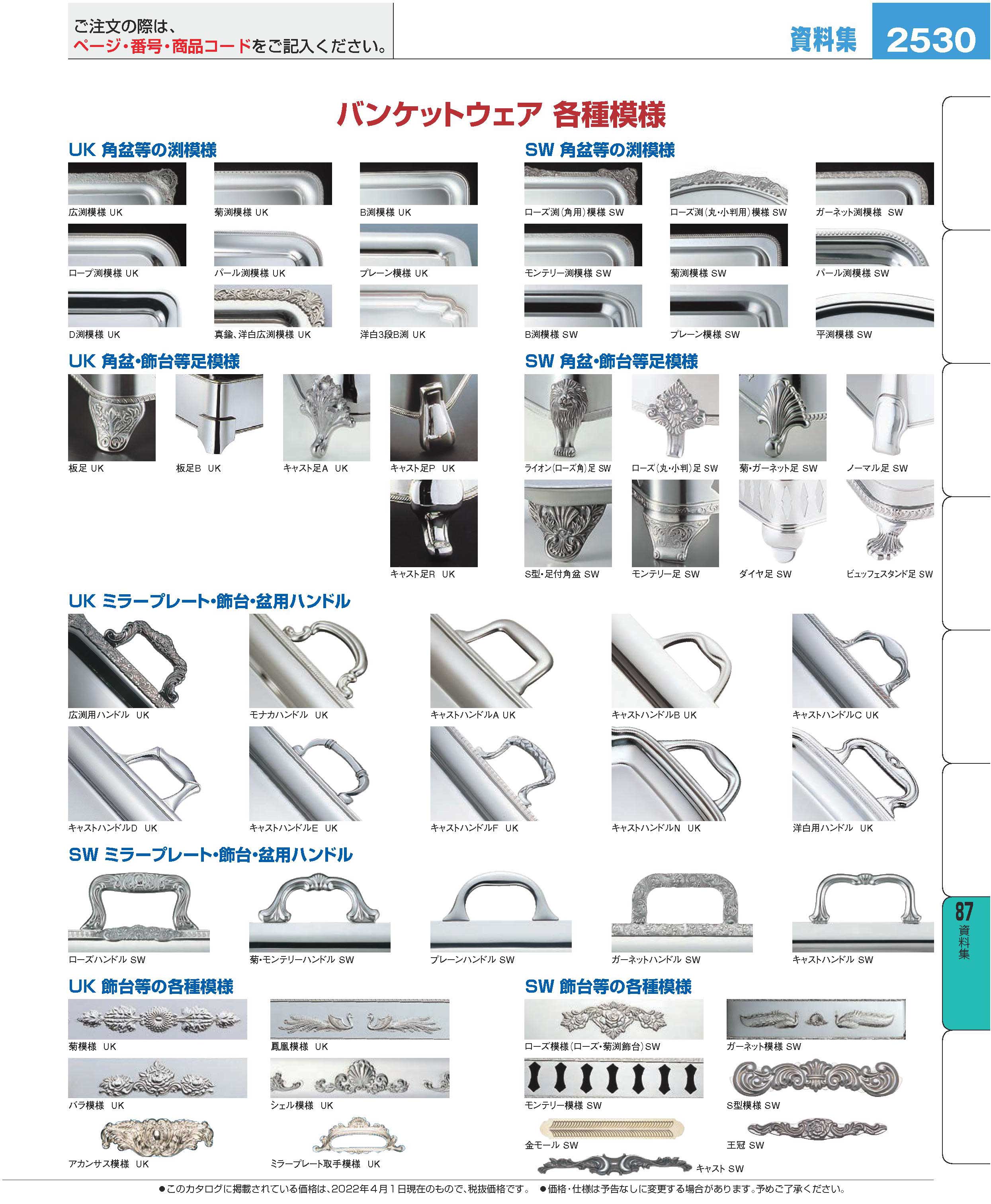 ご注文の際は、
ページ・番号・商品コードをご記入ください。

資料集 2530

バンケットウェア 各種模様

UK 角盆等の渕模様

広渕模様 UK
菊渕模様 UK
B渕模様 UK
ロープ渕模様 UK
パール渕模様 UK
プレーン模様 UK
D渕模様 UK
真鍮、洋白広渕模様 UK
洋白3段B渕 UK

SW 角盆等の渕模様

ローズ渕(角用)模様 SW
ローズ渕(丸・小判用)模様 SW
ガーネット渕模様 SW
モンテリー渕模様 SW
菊渕模様 SW
パール渕模様 SW
B渕模様 SW
プレーン模様 SW
平渕模様 SW

UK 角盆・飾台等足模様

板足 UK
板足B UK
キャスト足A UK
キャスト足P UK
キャスト足R UK

SW 角盆・飾台等足模様

ライオン(ローズ角)足 SW
ローズ(丸・小判)足 SW
菊・ガーネット足 SW
ノーマル足 SW
S型・足付角盆 SW
モンテリー足 SW
ダイヤ足 SW
ビュッフェスタンド足 SW

UK ミラープレート・飾台・盆用ハンドル

広渕用ハンドル UK
モナカハンドル UK
キャストハンドルA UK
キャストハンドルB UK
キャストハンドルC UK
キャストハンドルD UK
キャストハンドルE UK
キャストハンドルF UK
キャストハンドルN UK
洋白用ハンドル UK

SW ミラープレート・飾台・盆用ハンドル

ローズハンドル SW
菊・モンテリーハンドル SW
プレーンハンドル SW
ガーネットハンドル SW
キャストハンドル SW

UK 飾台等の各種模様

菊模様 UK
鳳凰模様 UK
バラ模様 UK
シェル模様 UK
アカンサス模様 UK
ミラープレート取手模様 UK

SW 飾台等の各種模様

ローズ模様(ローズ・菊渕飾台)SW
ガーネット模様 SW
モンテリー模様 SW
S型模様 SW
金モール SW
王冠 SW
キャスト SW

87 資料集

●このカタログに掲載されている価格は、2022年4月1日現在のもので、税抜価格です。 ●価格・仕様は予告なしに変更する場合があります。予めご了承ください。