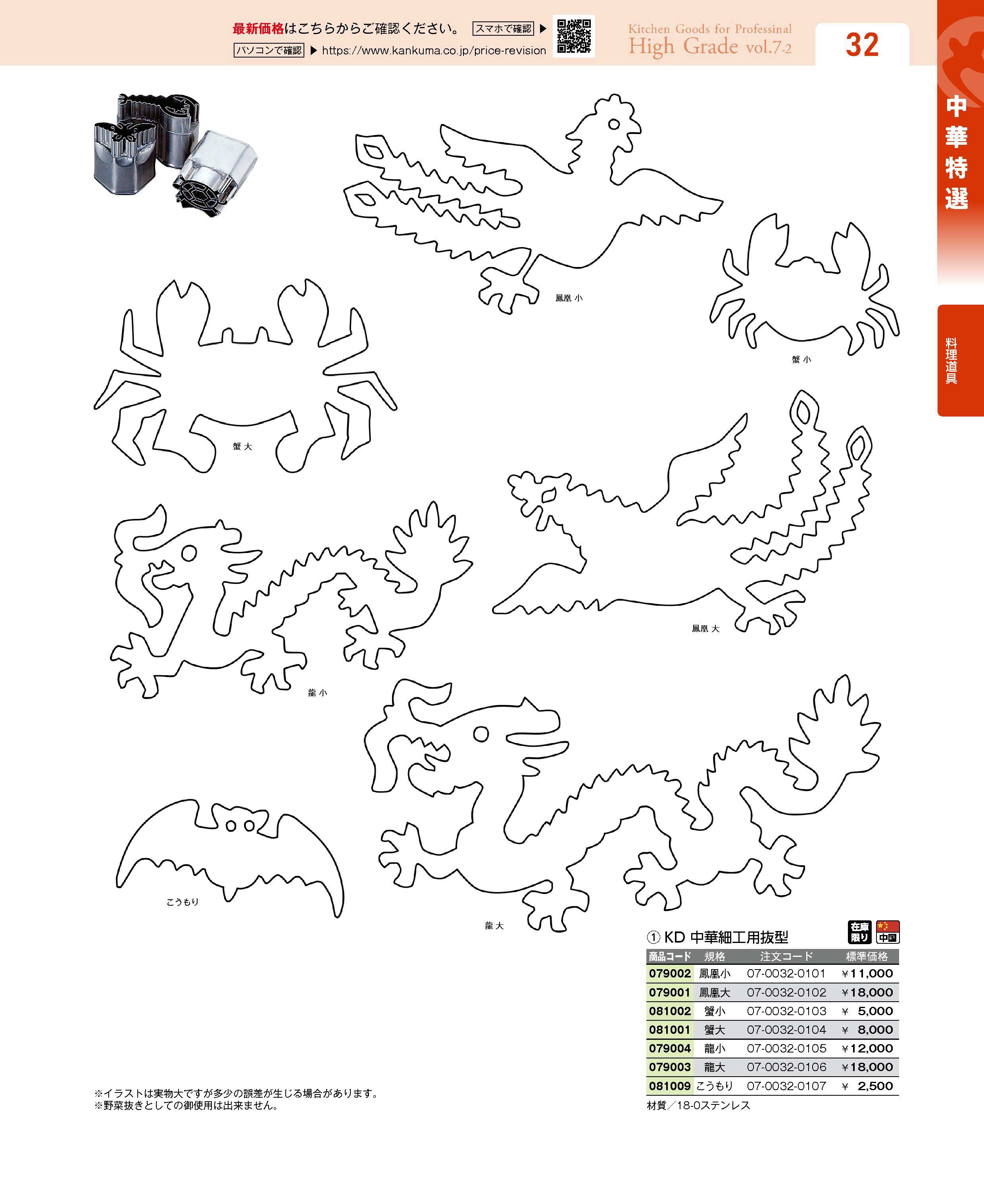 最新価格はこちらからご確認ください。 スマホで確認 ▶

パソコンで確認 ▶ https://www.kankuma.co.jp/price-revision

Kitchen Goods for Professinal
High Grade vol.7-2

32

中華特選

料理道具

鳳凰 小

蟹 小

蟹 大

鳳凰 大

龍 小

こうもり

龍 大

① KD 中華細工用抜型

在庫限り 中国

| 商品コード | 規格 | 注文コード | 標準価格 |
|---|---|---|---|
| 079002 | 鳳凰小 | 07-0032-0101 | ¥11,000 |
| 079001 | 鳳凰大 | 07-0032-0102 | ¥18,000 |
| 081002 | 蟹小 | 07-0032-0103 | ¥ 5,000 |
| 081001 | 蟹大 | 07-0032-0104 | ¥ 8,000 |
| 079004 | 龍小 | 07-0032-0105 | ¥12,000 |
| 079003 | 龍大 | 07-0032-0106 | ¥18,000 |
| 081009 | こうもり | 07-0032-0107 | ¥ 2,500 |

材質／18-0ステンレス

※イラストは実物大ですが多少の誤差が生じる場合があります。
※野菜抜きとしての御使用は出来ません。