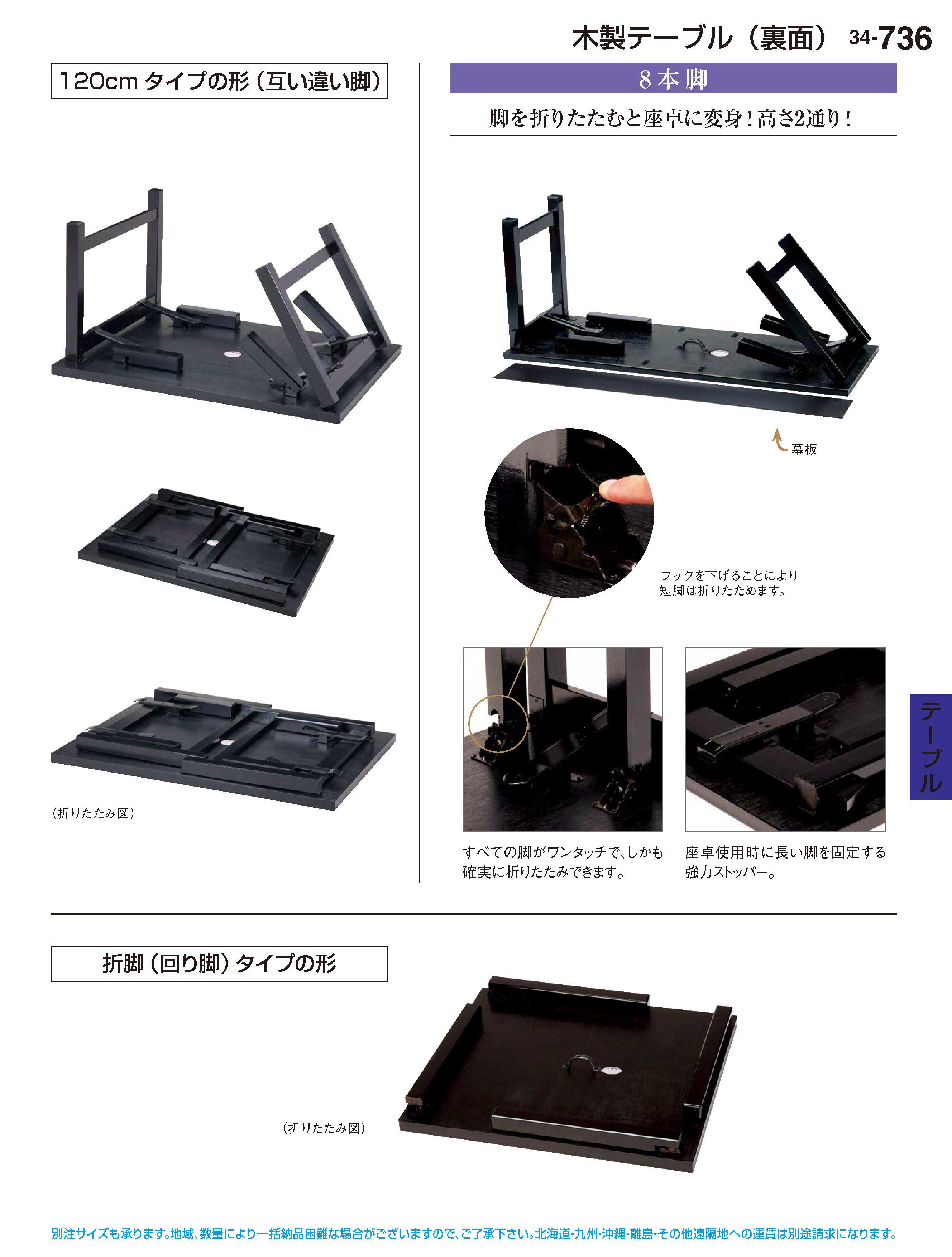 木製テーブル（裏面） 34-736

120cm タイプの形（互い違い脚）

（折りたたみ図）

8本脚

脚を折りたたむと座卓に変身！高さ2通り！

幕板

フックを下げることにより短脚は折りたためます。

すべての脚がワンタッチで、しかも確実に折りたたみできます。

座卓使用時に長い脚を固定する強力ストッパー。

テーブル

折脚（回り脚）タイプの形

（折りたたみ図）

別注サイズも承ります。地域、数量により一括納品困難な場合がございますので、ご了承下さい。北海道・九州・沖縄・離島・その他遠隔地への運賃は別途請求になります。