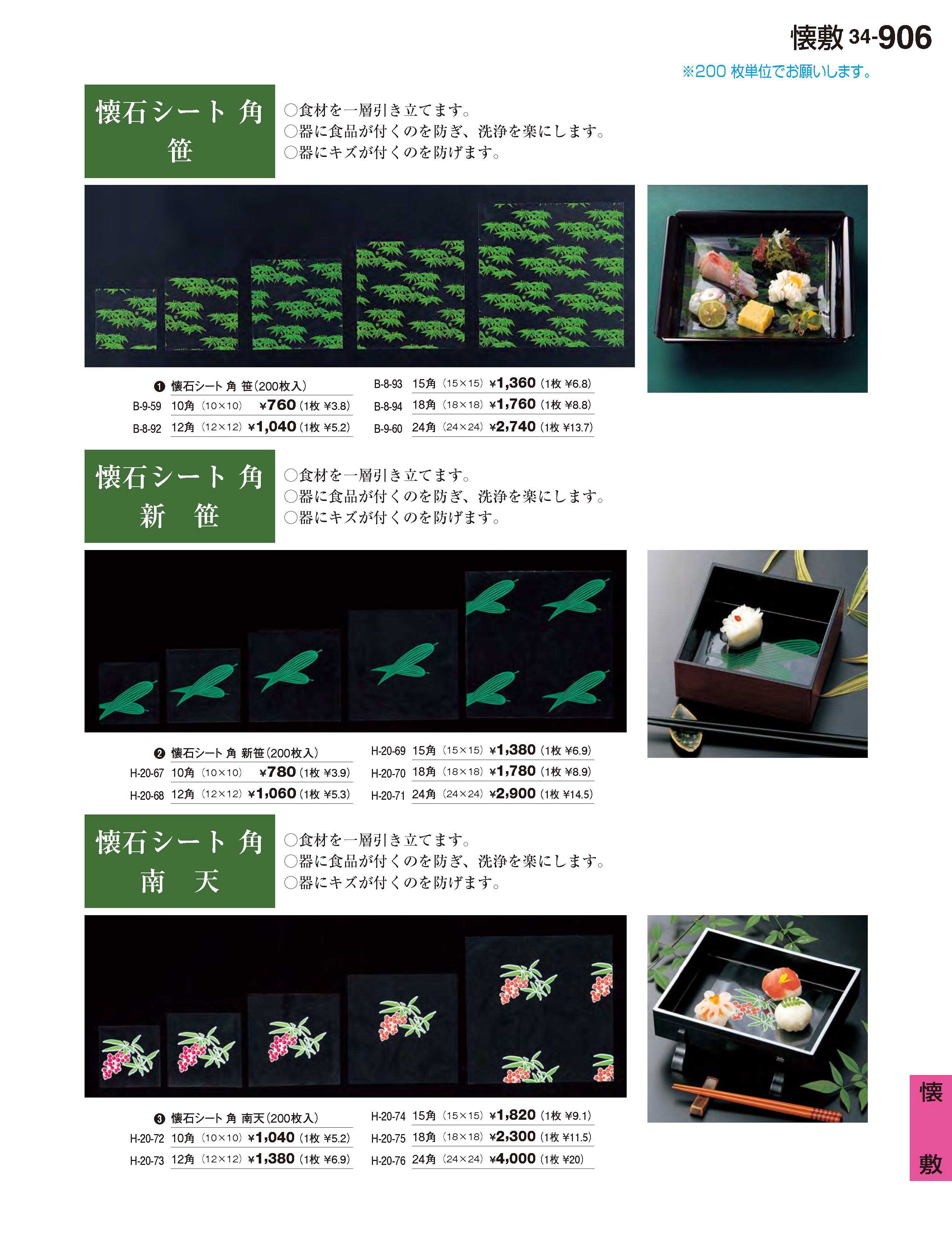 懐敷 34-906

※200 枚単位でお願いします。

懐石シート 角
笹

○食材を一層引き立てます。
○器に食品が付くのを防ぎ、洗浄を楽にします。
○器にキズが付くのを防げます。

❶ 懐石シート 角 笹(200枚入)
B-9-59 10角 (10×10) ¥760 (1枚 ¥3.8)
B-8-92 12角 (12×12) ¥1,040 (1枚 ¥5.2)
B-8-93 15角 (15×15) ¥1,360 (1枚 ¥6.8)
B-8-94 18角 (18×18) ¥1,760 (1枚 ¥8.8)
B-9-60 24角 (24×24) ¥2,740 (1枚 ¥13.7)

懐石シート 角
新 笹

○食材を一層引き立てます。
○器に食品が付くのを防ぎ、洗浄を楽にします。
○器にキズが付くのを防げます。

❷ 懐石シート 角 新笹(200枚入)
H-20-67 10角 (10×10) ¥780 (1枚 ¥3.9)
H-20-68 12角 (12×12) ¥1,060 (1枚 ¥5.3)
H-20-69 15角 (15×15) ¥1,380 (1枚 ¥6.9)
H-20-70 18角 (18×18) ¥1,780 (1枚 ¥8.9)
H-20-71 24角 (24×24) ¥2,900 (1枚 ¥14.5)

懐石シート 角
南 天

○食材を一層引き立てます。
○器に食品が付くのを防ぎ、洗浄を楽にします。
○器にキズが付くのを防げます。

❸ 懐石シート 角 南天(200枚入)
H-20-72 10角 (10×10) ¥1,040 (1枚 ¥5.2)
H-20-73 12角 (12×12) ¥1,380 (1枚 ¥6.9)
H-20-74 15角 (15×15) ¥1,820 (1枚 ¥9.1)
H-20-75 18角 (18×18) ¥2,300 (1枚 ¥11.5)
H-20-76 24角 (24×24) ¥4,000 (1枚 ¥20)

懐
敷