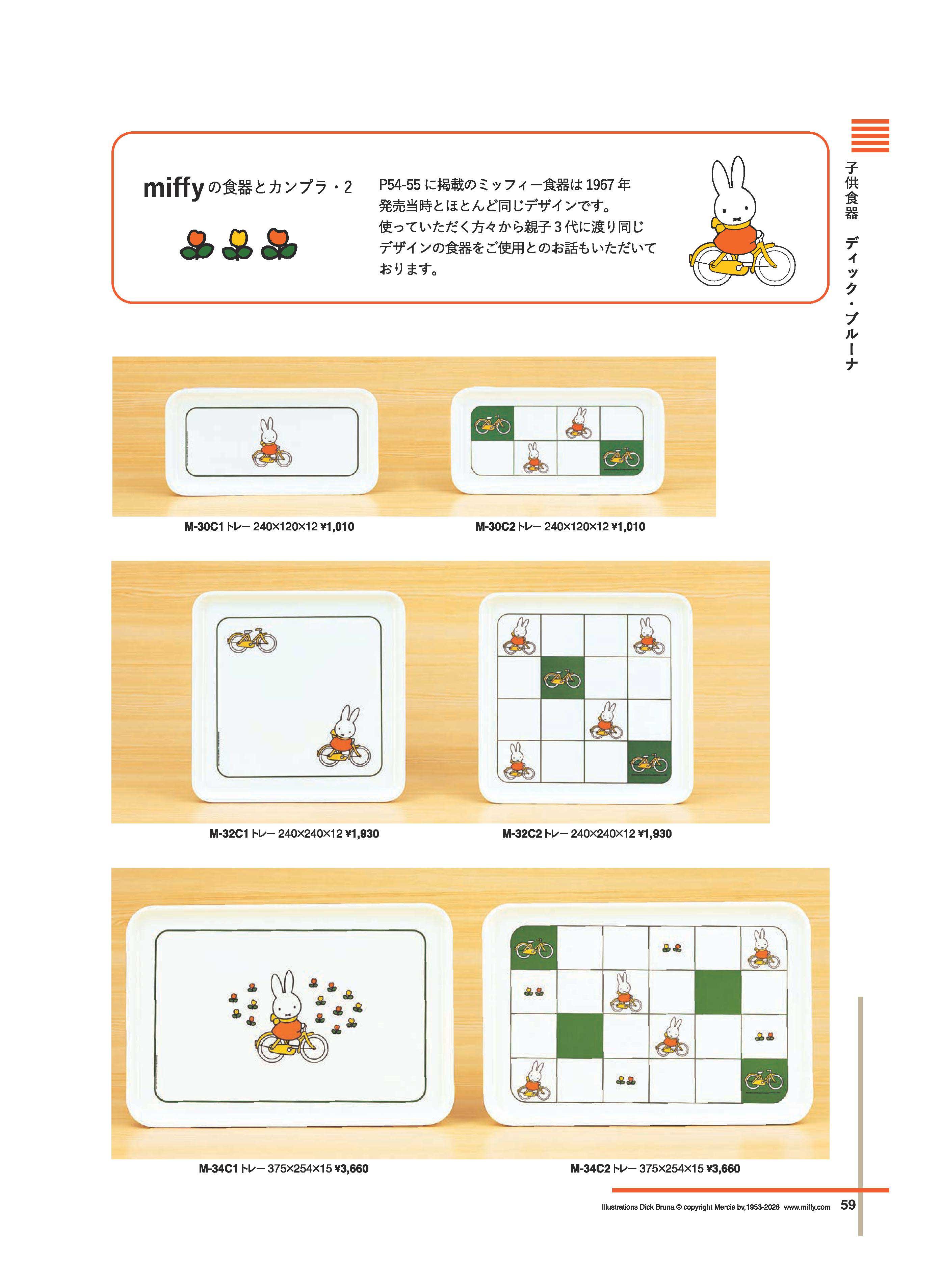 miffyの食器とカンプラ・2

P54-55 に掲載のミッフィー食器は 1967 年発売当時とほとんど同じデザインです。使っていただく方々から親子 3 代に渡り同じデザインの食器をご使用とのお話もいただいております。

子供食器　ディック・ブルーナ

M-30C1 トレー 240×120×12 ¥1,010

M-30C2 トレー 240×120×12 ¥1,010

M-32C1 トレー 240×240×12 ¥1,930

M-32C2 トレー 240×240×12 ¥1,930

M-34C1 トレー 375×254×15 ¥3,660

M-34C2 トレー 375×254×15 ¥3,660

Illustrations Dick Bruna © copyright Mercis bv,1953-2026 www.miffy.com 59