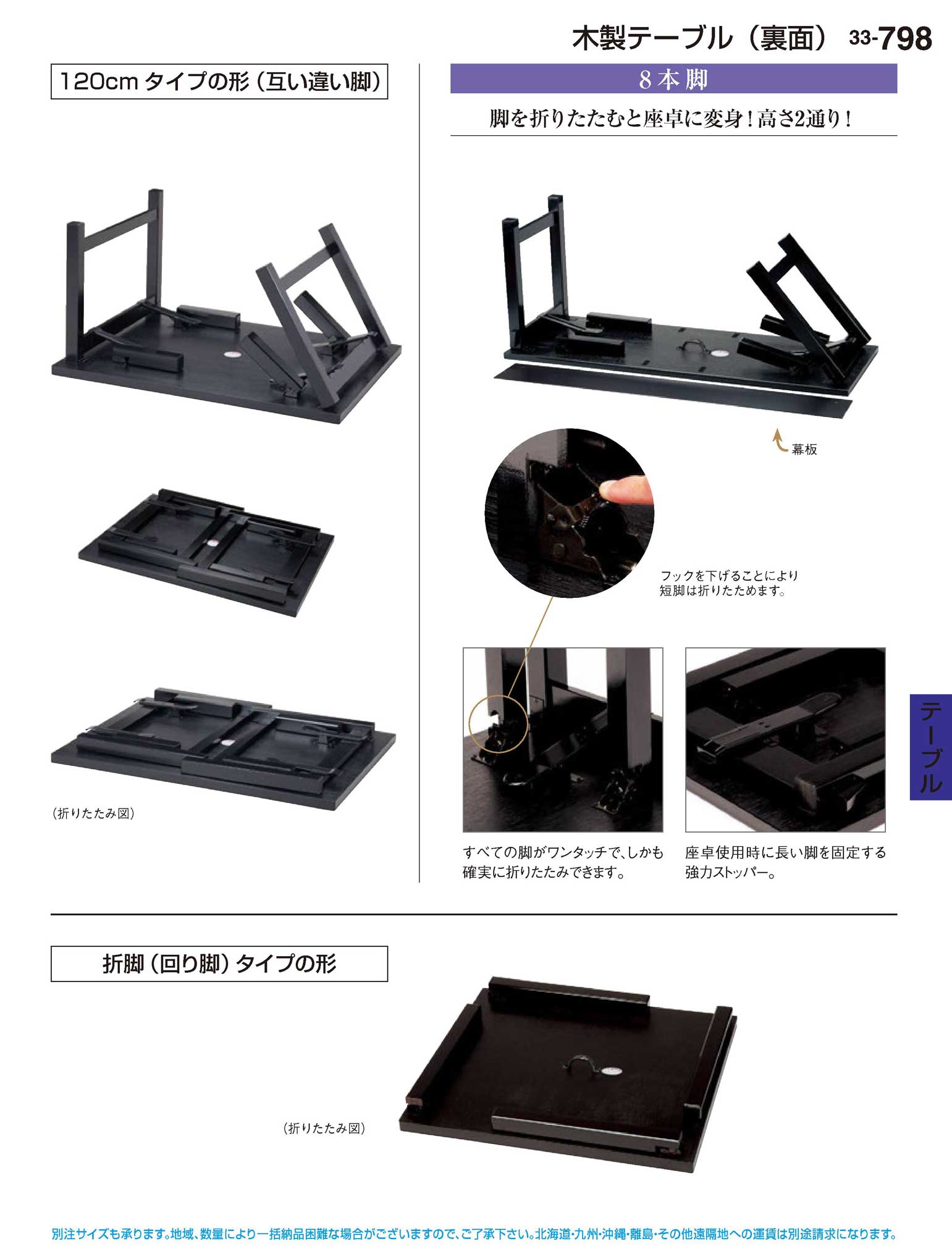 木製テーブル（裏面） 33-798

120cm タイプの形（互い違い脚）

（折りたたみ図）

8本脚

脚を折りたたむと座卓に変身！高さ2通り！

幕板

フックを下げることにより短脚は折りたためます。

すべての脚がワンタッチで、しかも確実に折りたたみできます。

座卓使用時に長い脚を固定する強力ストッパー。

テーブル

折脚（回り脚）タイプの形

（折りたたみ図）

別注サイズも承ります。地域、数量により一括納品困難な場合がございますので、ご了承下さい。北海道・九州・沖縄・離島・その他遠隔地への運賃は別途請求になります。